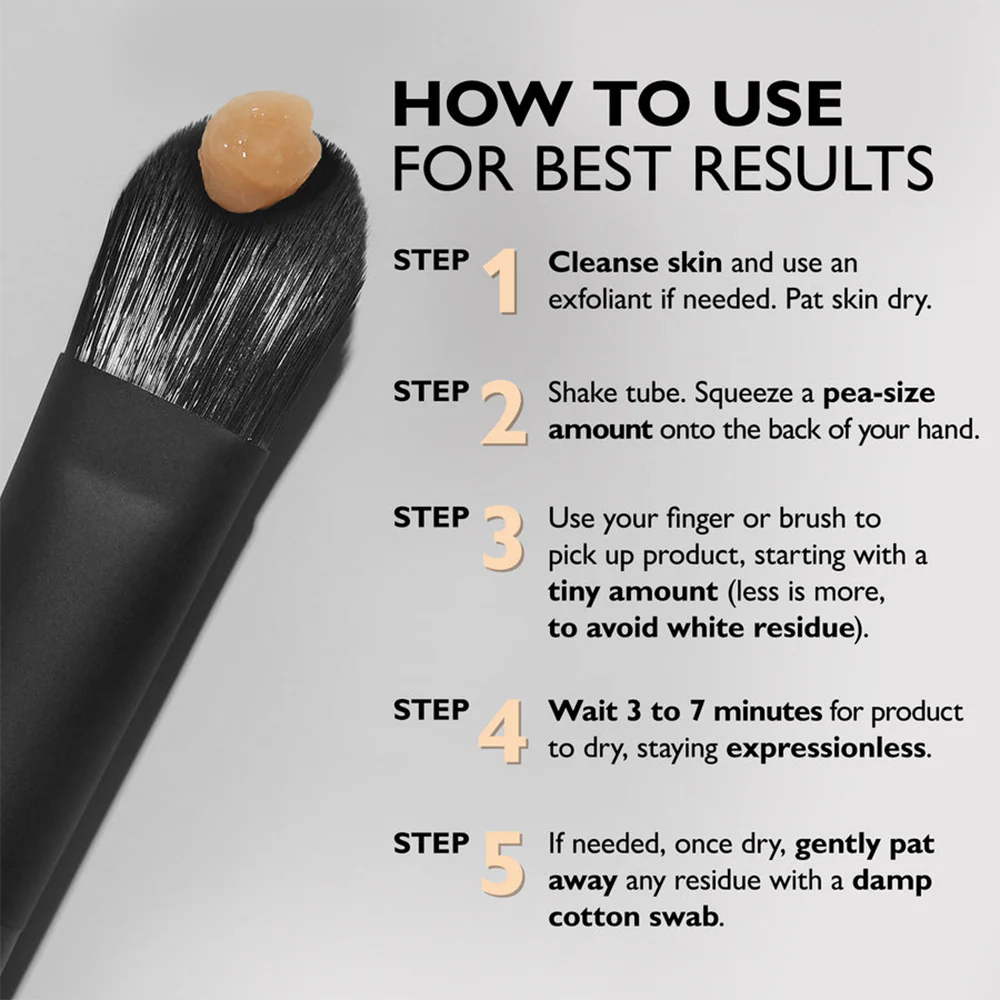 HOW TO USE
FOR BEST RESULTS

STEP 1 Cleanse skin and use an exfoliant if needed. Pat skin dry.

STEP 2 Shake tube. Squeeze a pea-size amount onto the back of your hand.

STEP 3 Use your finger or brush to pick up product, starting with a tiny amount (less is more, to avoid white residue).

STEP 4 Wait 3 to 7 minutes for product to dry, staying expressionless.

STEP 5 If needed, once dry, gently pat away any residue with a damp cotton swab.